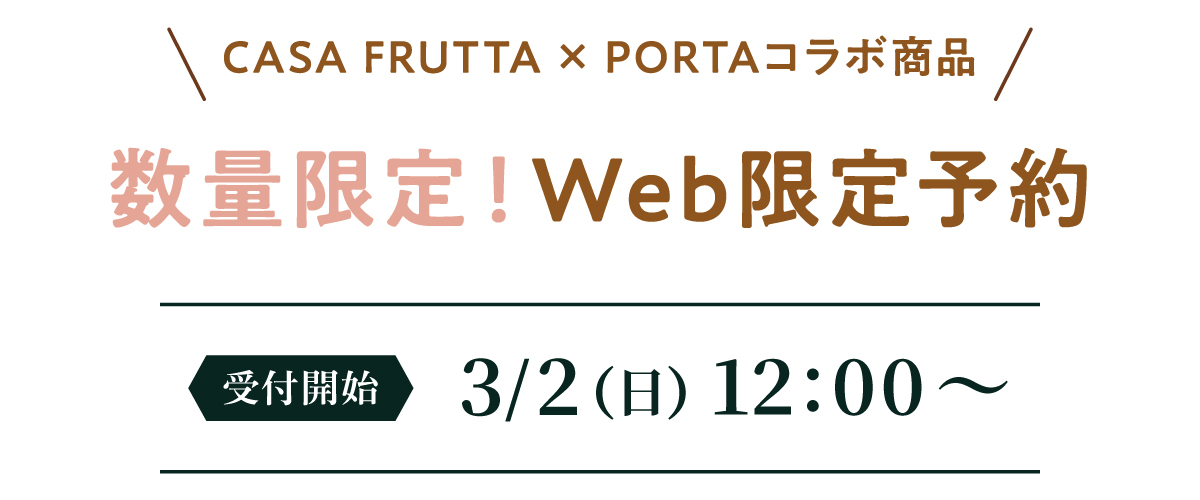 CASA FRUTTA × PORTAコラボ商品

数量限定！Web限定予約

受付開始 3/2(日) 12:00～